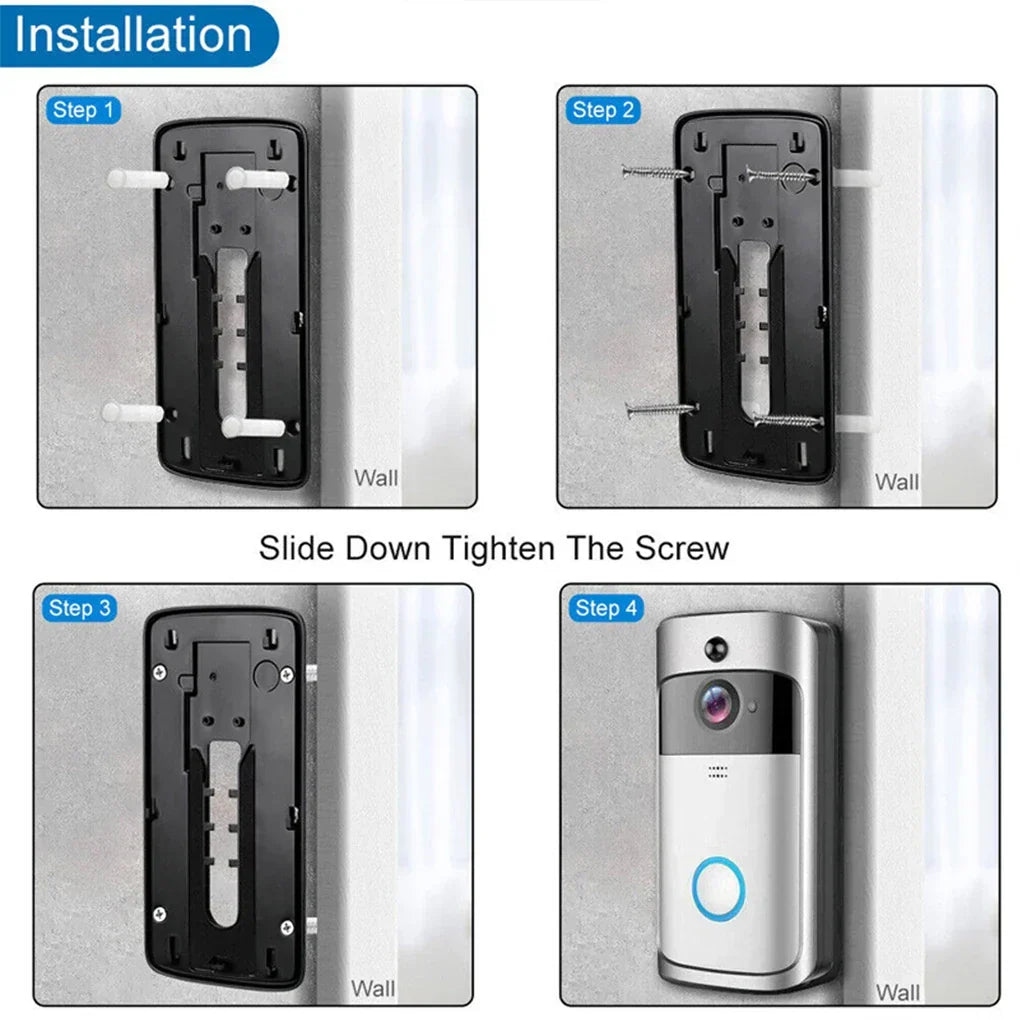 Installation

Step 1

Wall

Step 2

Wall

Slide Down Tighten The Screw

Step 3

Wall

Step 4

Wall